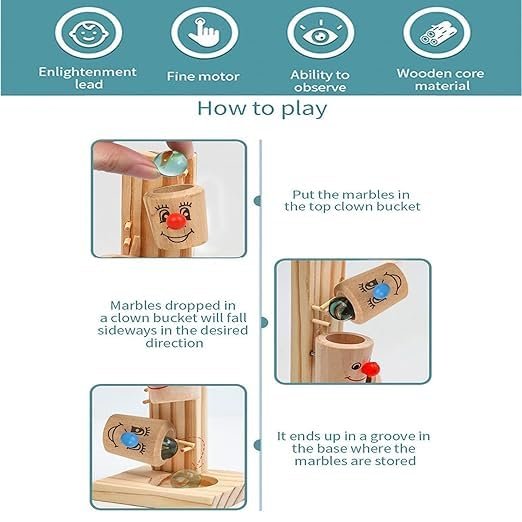 Enlightenment lead

Fine motor

Ability to observe

Wooden core material

How to play

Put the marbles in the top clown bucket

Marbles dropped in a clown bucket will fall sideways in the desired direction

It ends up in a groove in the base where the marbles are stored