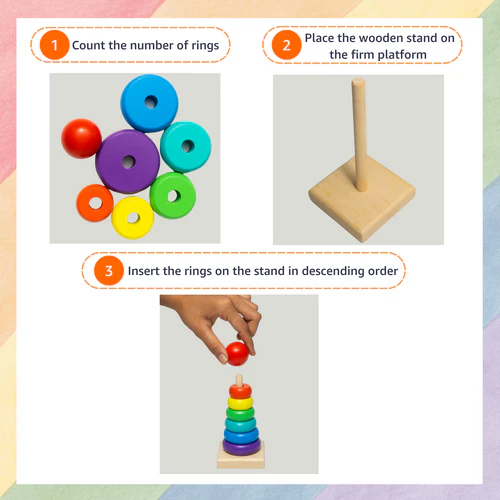 1 Count the number of rings

2 Place the wooden stand on the firm platform

3 Insert the rings on the stand in descending order